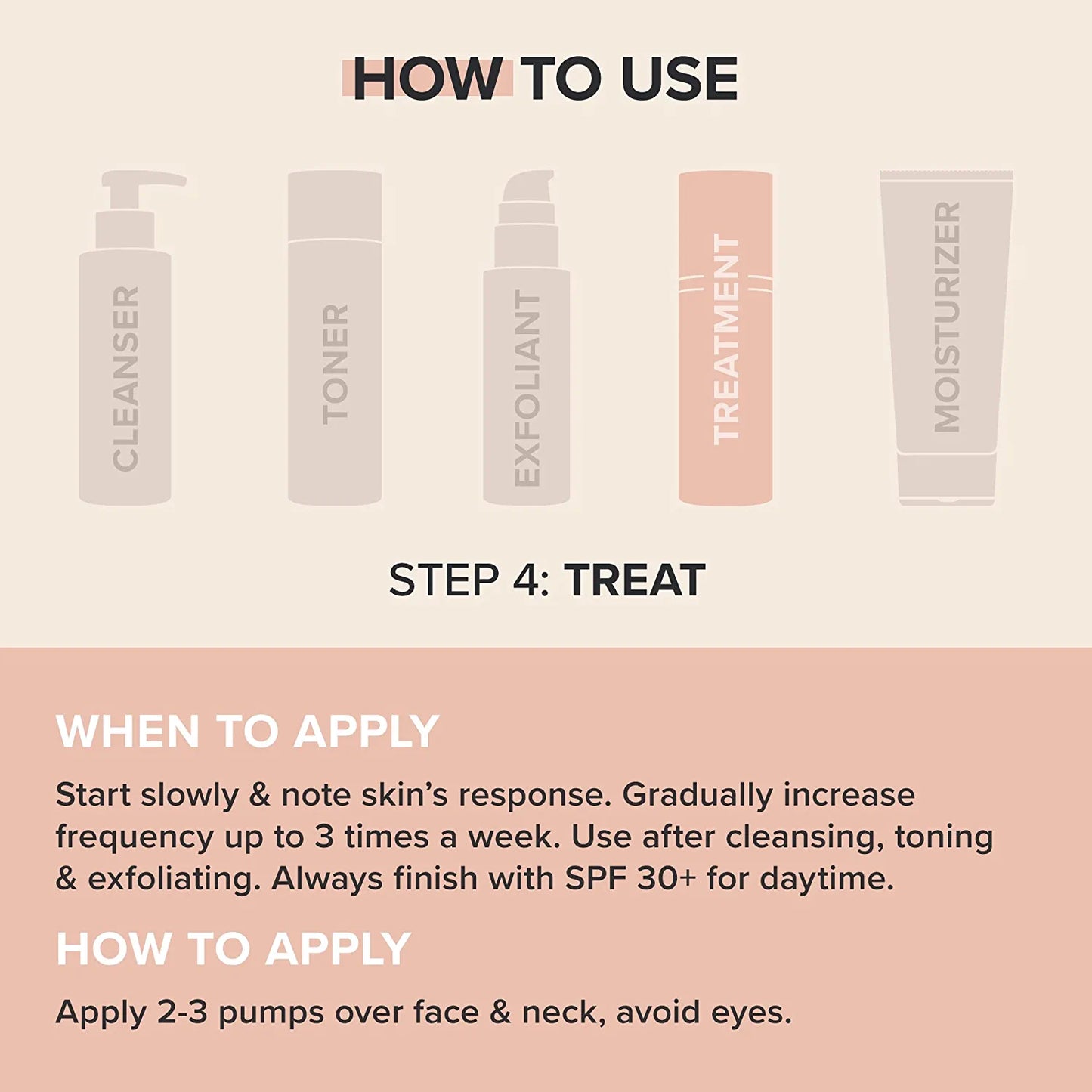 HOW TO USE

CLEANSER

TONER

EXFOLIANT

TREATMENT

MOISTURIZER

STEP 4: TREAT

WHEN TO APPLY

Start slowly & note skin's response. Gradually increase frequency up to 3 times a week. Use after cleansing, toning & exfoliating. Always finish with SPF 30+ for daytime.

HOW TO APPLY

Apply 2-3 pumps over face & neck, avoid eyes.