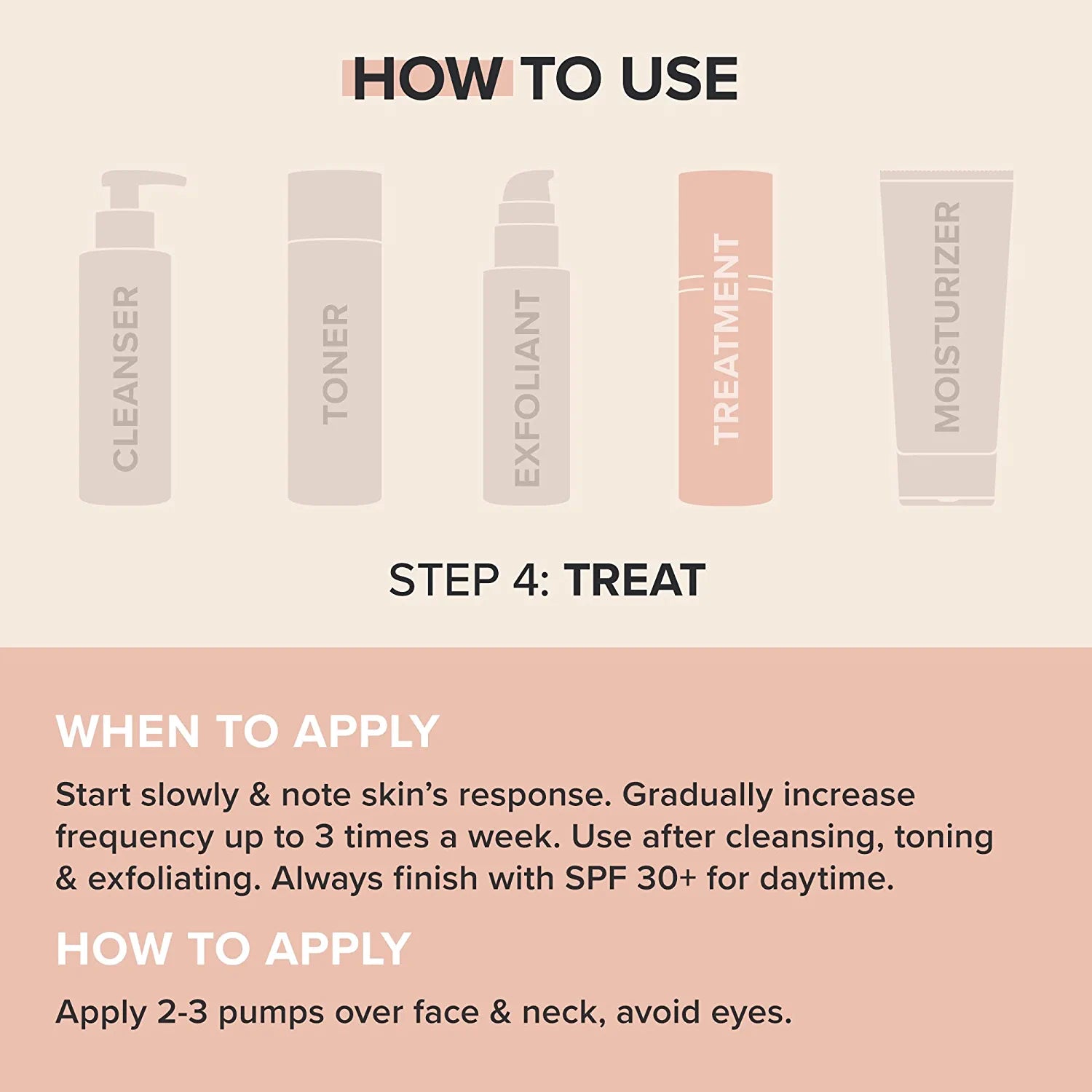 HOW TO USE

CLEANSER

TONER

EXFOLIANT

TREATMENT

MOISTURIZER

STEP 4: TREAT

WHEN TO APPLY

Start slowly & note skin's response. Gradually increase frequency up to 3 times a week. Use after cleansing, toning & exfoliating. Always finish with SPF 30+ for daytime.

HOW TO APPLY

Apply 2-3 pumps over face & neck, avoid eyes.