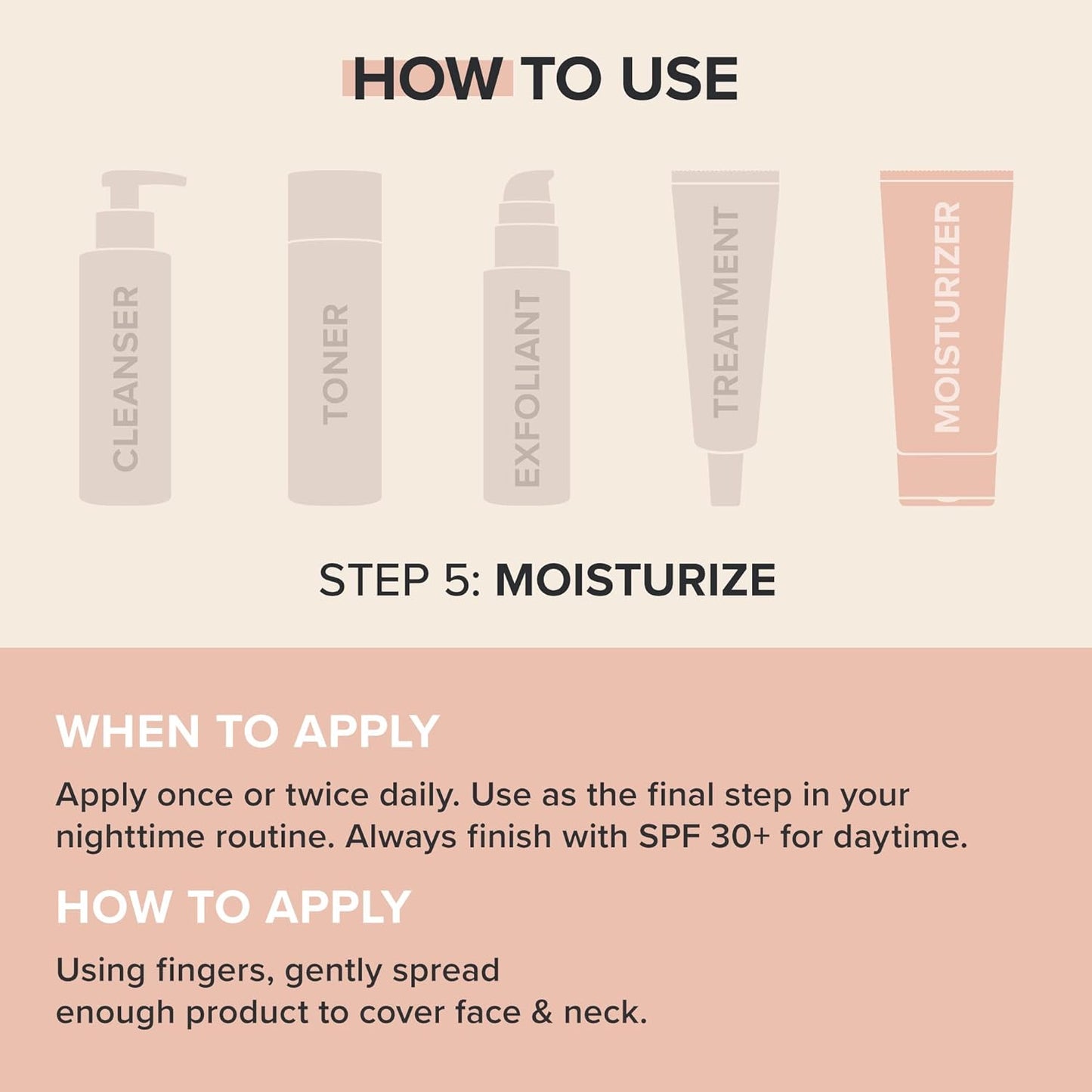 HOW TO USE

CLEANSER

TONER

EXFOLIANT

TREATMENT

MOISTURIZER

STEP 5: MOISTURIZE

WHEN TO APPLY

Apply once or twice daily. Use as the final step in your nighttime routine. Always finish with SPF 30+ for daytime.

HOW TO APPLY

Using fingers, gently spread enough product to cover face & neck.