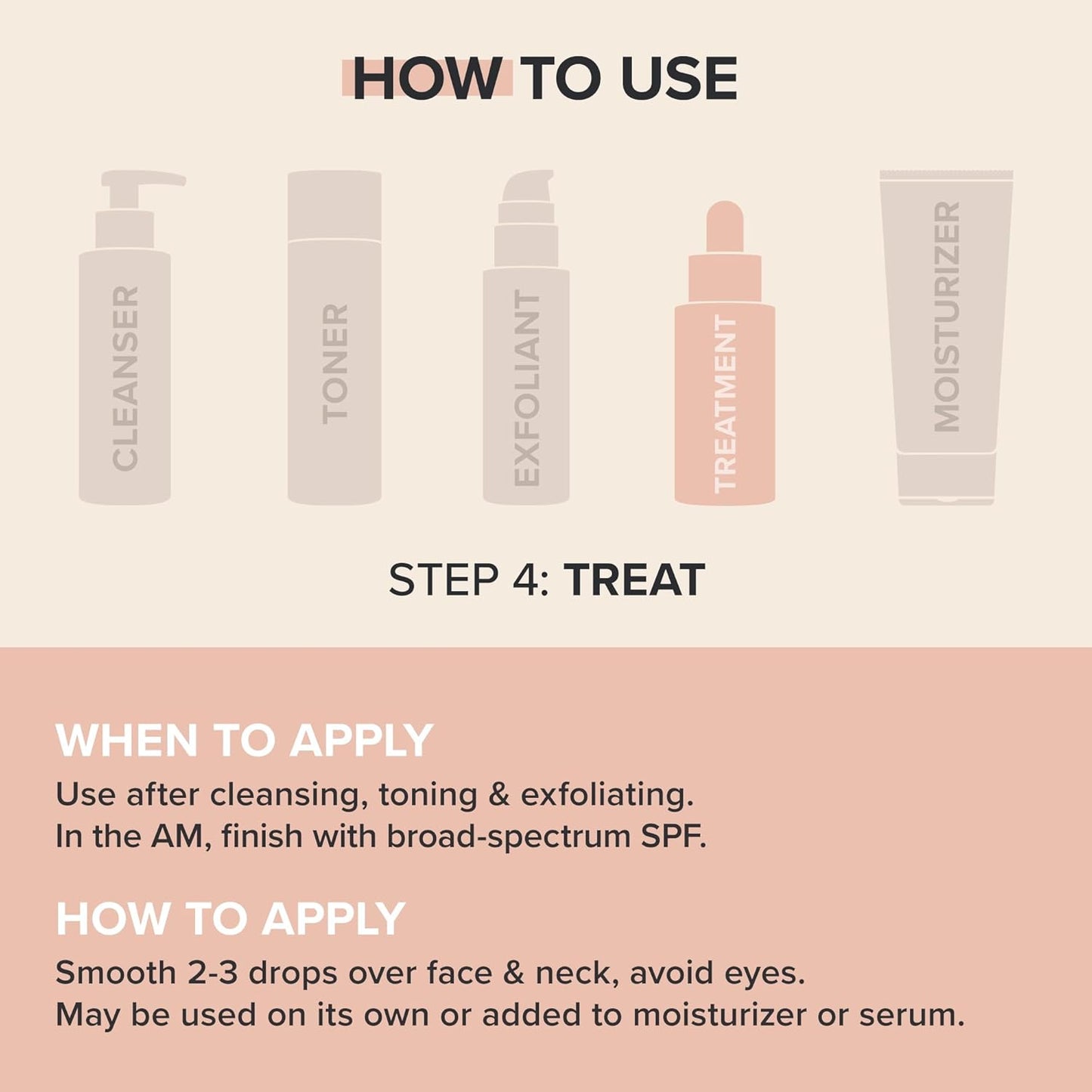 HOW TO USE

CLEANSER

TONER

EXFOLIANT

TREATMENT

MOISTURIZER

STEP 4: TREAT

WHEN TO APPLY
Use after cleansing, toning & exfoliating.
In the AM, finish with broad-spectrum SPF.

HOW TO APPLY
Smooth 2-3 drops over face & neck, avoid eyes.
May be used on its own or added to moisturizer or serum.