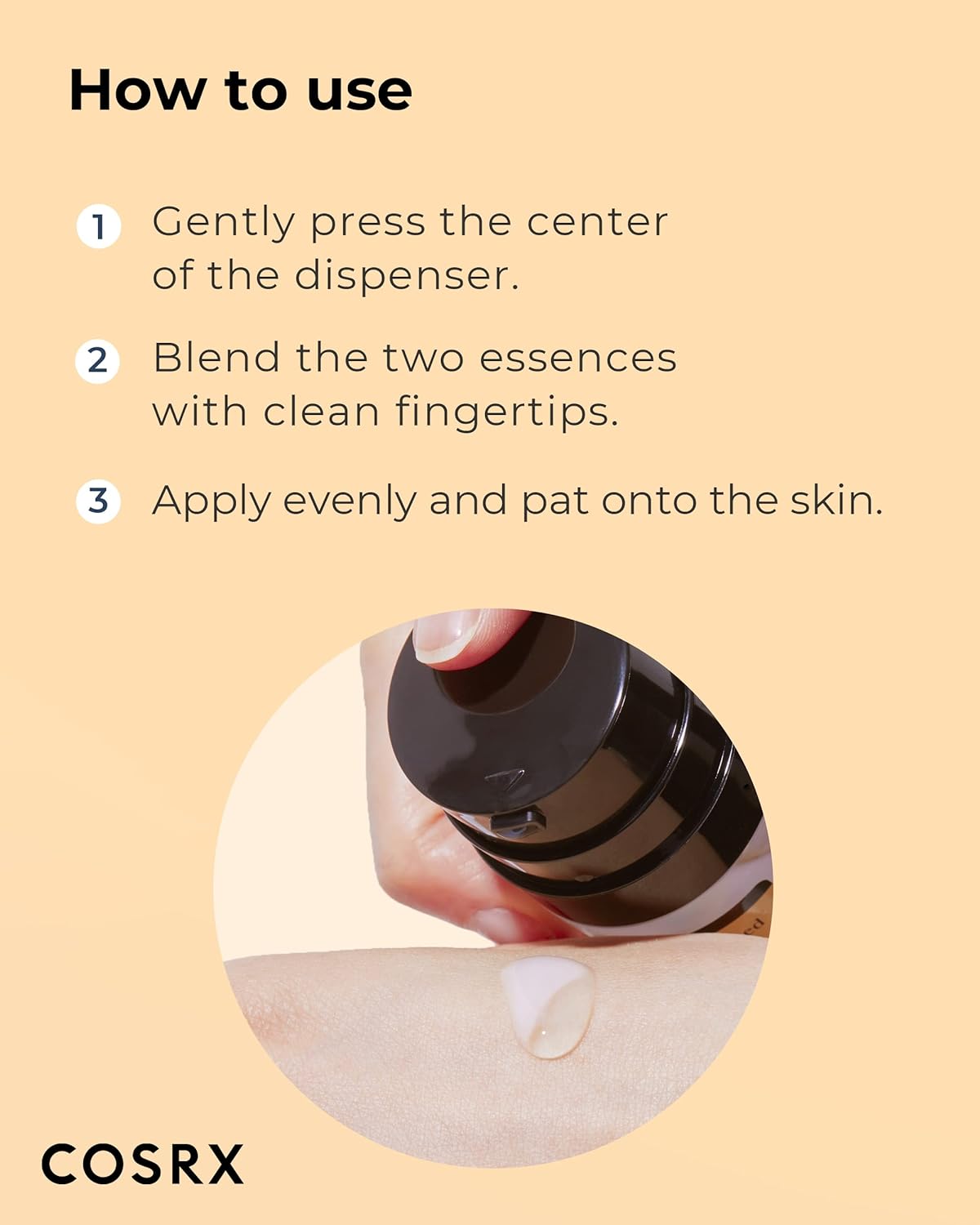 How to use

1 Gently press the center of the dispenser.

2 Blend the two essences with clean fingertips.

3 Apply evenly and pat onto the skin.

COSRX